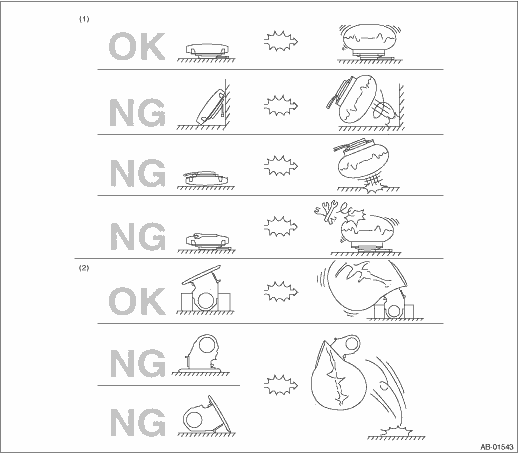 (1)

OK

NG

NG

NG

(2)

OK

NG

NG

AB-01543