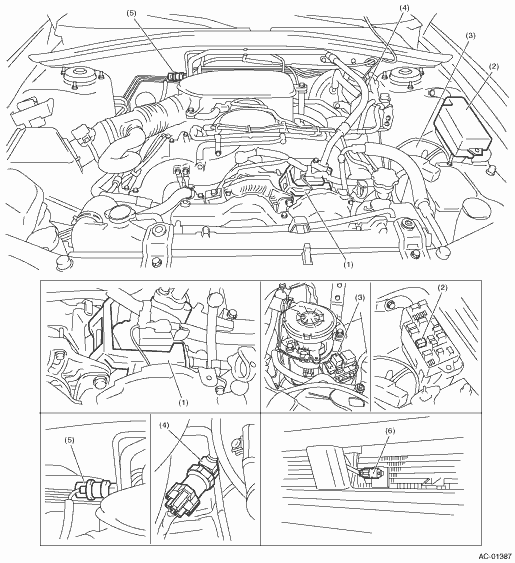 (5)
(4)
(3)
(2)
(1)
(1)
(3)
(2)
(5)
(4)
(6)
AC-01387