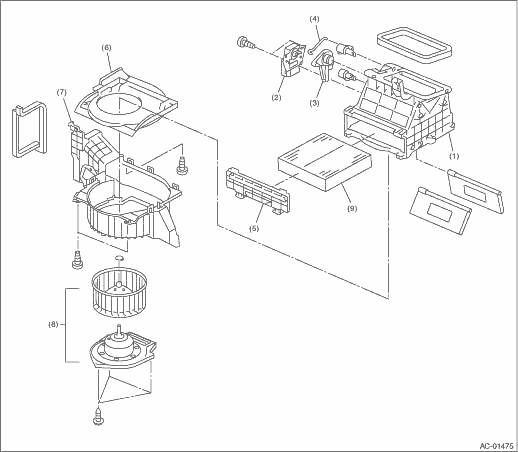 (4)
(6)
(7)
(2)
(3)
(1)
(9)
(5)
(8)
AC-01475