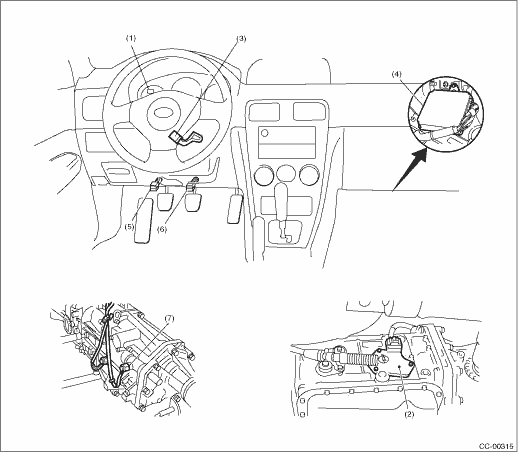 (1)
(3)
(4)
(5)
(6)
(7)
(2)
CC-00315