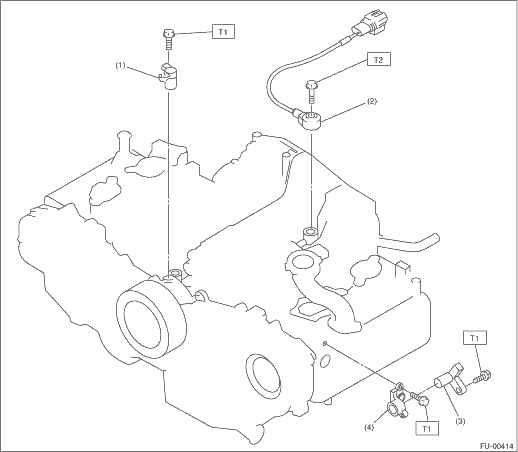 T1
(1)
T2
(2)
T1
(3)
(4)
T1
FU-00414