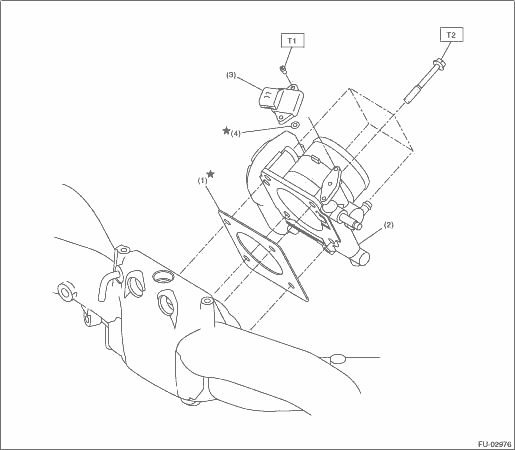 T1
T2
(3)
★(4)
(1)★
(2)
FU-02976