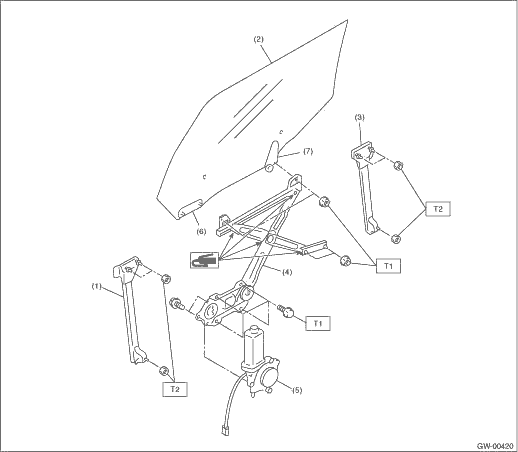 (2)

(3)

(7)

T2

(6)

T1

(4)

(1)

T1

T2

(5)

GW-00420