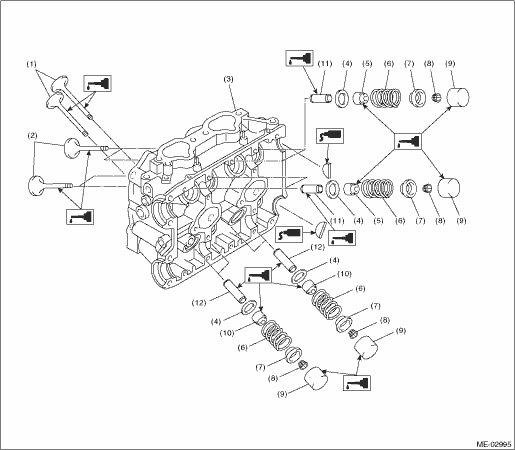 (1)
(2)
(3)
(11) (4) (5) (6) (7) (8) (9)
(11) (4) (5) (6) (7) (8) (9)
(12)
(4)
(10)
(6)
(7)
(8)
(9)
(12)
(4)
(10)
(6)
(7)
(8)
(9)
ME-02995