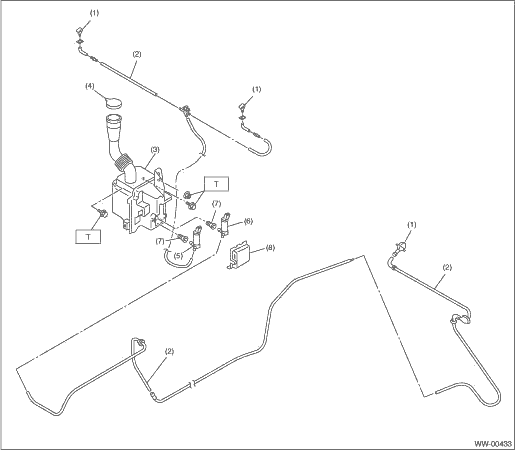 (1)
(2)
(4)
(1)
(3)
T
(7)
(6)
T
(7)
(5)
(8)
(1)
(2)
(2)
WW-00433