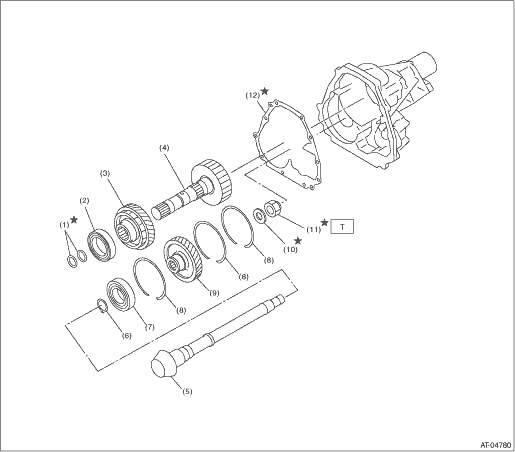 (12) ★

(4)

(3)

(2)

(1) ★

(11) ★ T

(10) ★

(8)

(8)

(9)

(8)

(7)

(6)

(5)

AT-04780