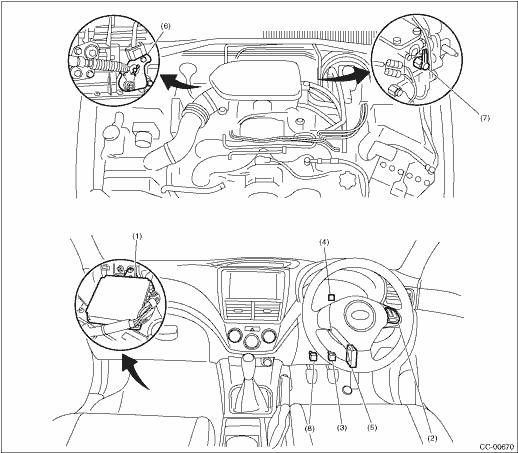 (6)
(7)
(1)
(4)
(8)
(3)
(5)
(2)
CC-00670