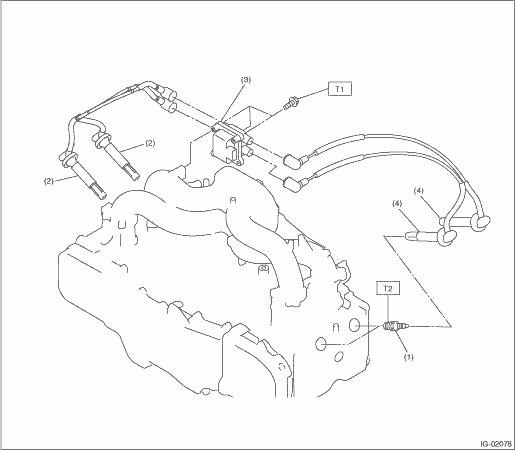 (3)
T1
(2)
(2)
(4)
(4)
T2
(1)
IG-02078