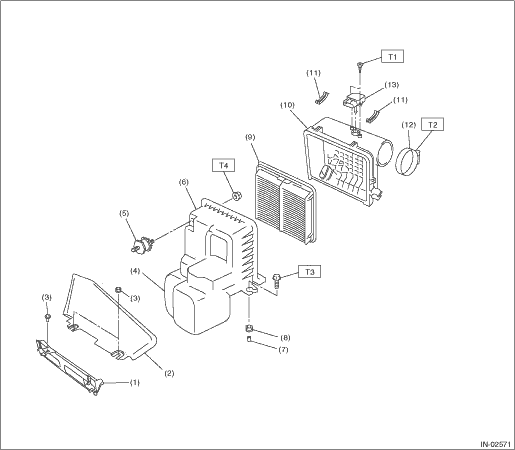 T1
(11)
(13)
(11)
(10)
(12)
T2
(9)
T4
(6)
(5)
(4)
T3
(3)
(3)
(8)
(7)
(2)
(1)
IN-02571