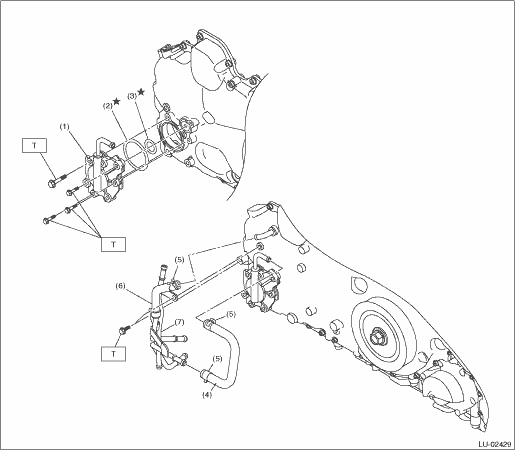 (2)★ (3)★
(1)
T
T
(5)
(6)
(5)
(7)
T
(5)
(4)
LU-02429