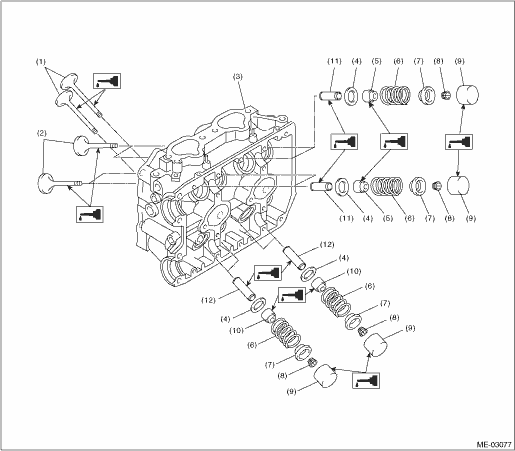 (1)
(2)
(3)
(11) (4) (5) (6) (7) (8) (9)
(11) (4) (5) (6) (7) (8) (9)
(12)
(4)
(10)
(6)
(7)
(8)
(9)
(12)
(4)
(10)
(6)
(7)
(8)
(9)
ME-03077