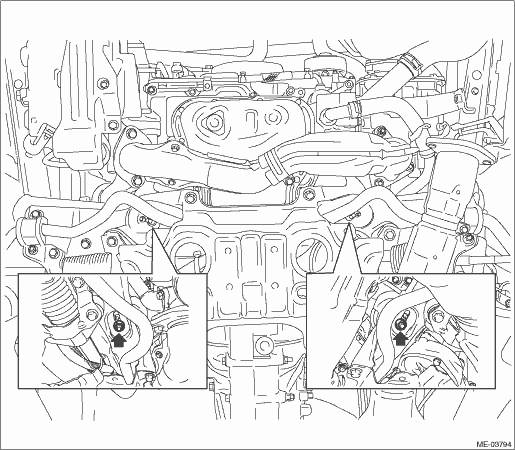 ME-03794