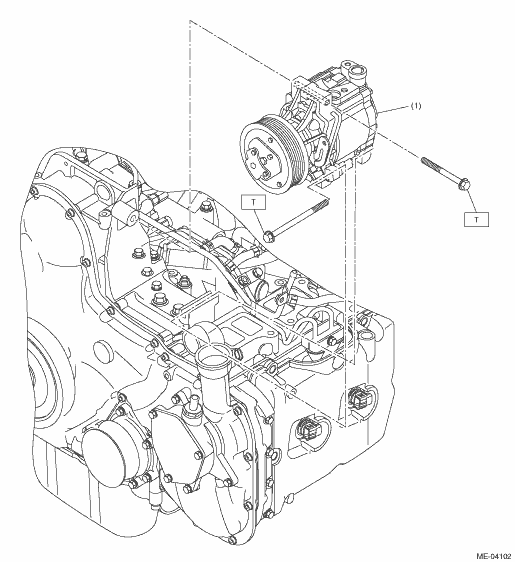 (1)

T

T

ME-04102