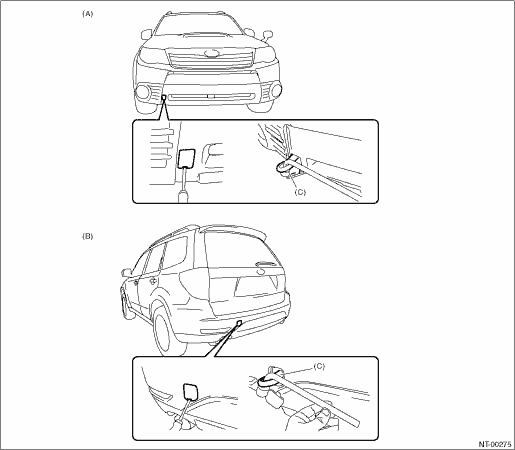 (A)

(C)

(B)

(C)

NT-00275