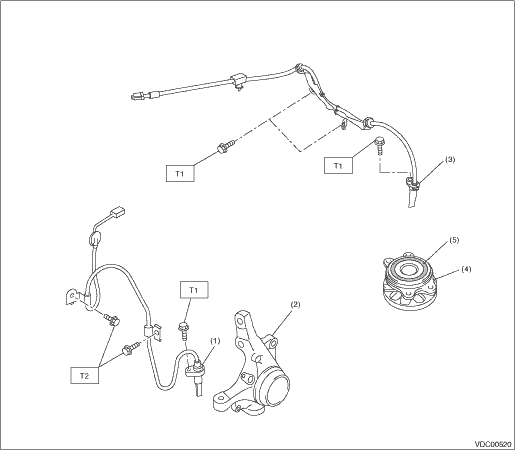 T1

T1

(3)

(5)

(4)

T1

(2)

(1)

T2

VDC00520